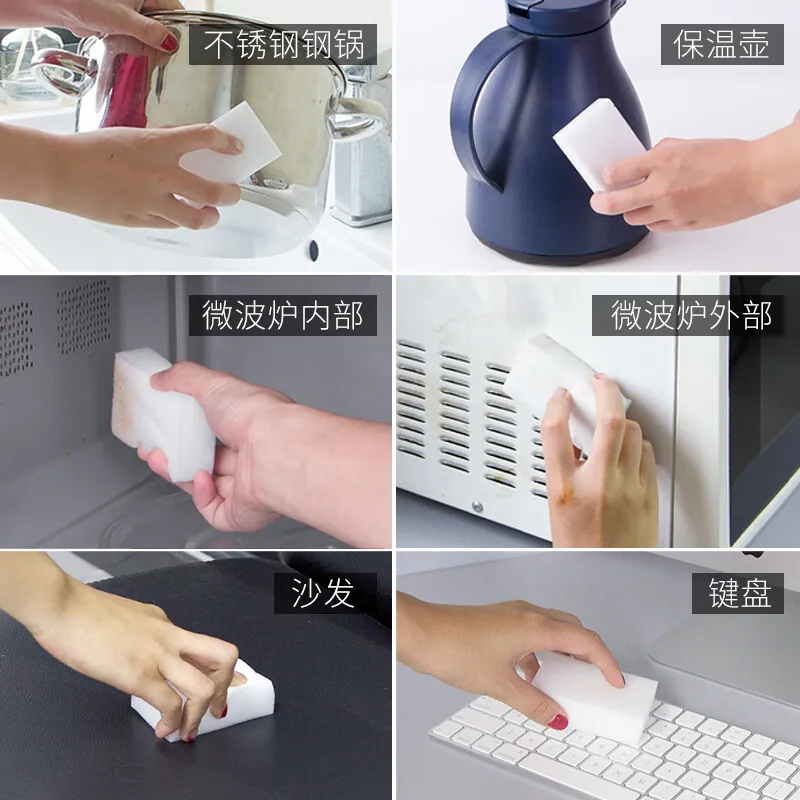 不锈钢钢锅

保温壶

微波炉内部

微波炉外部

沙发

键盘