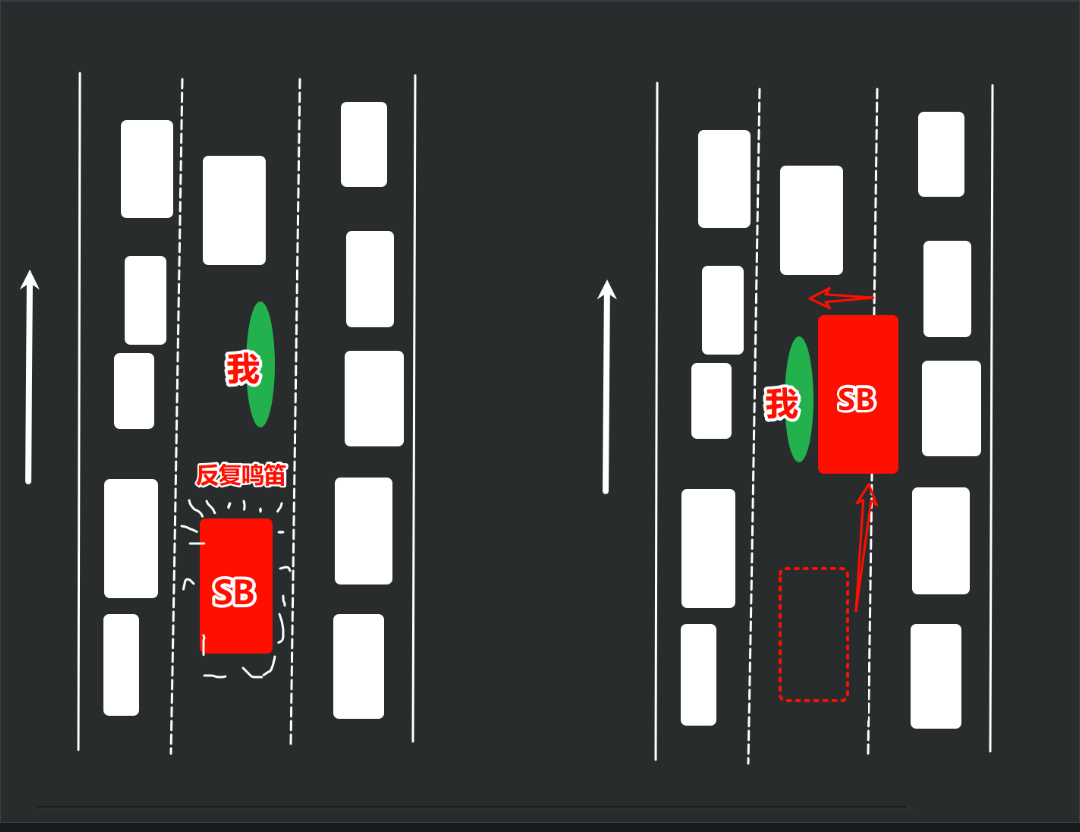 我

反复鸣笛

SB

我

SB